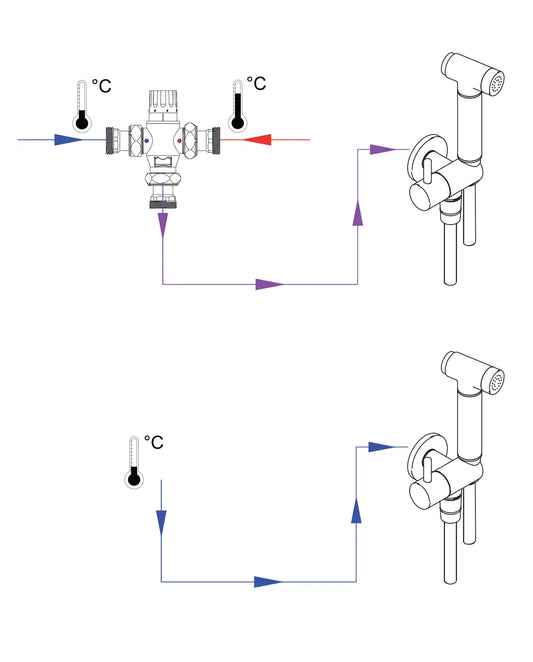 °C

°C

°C