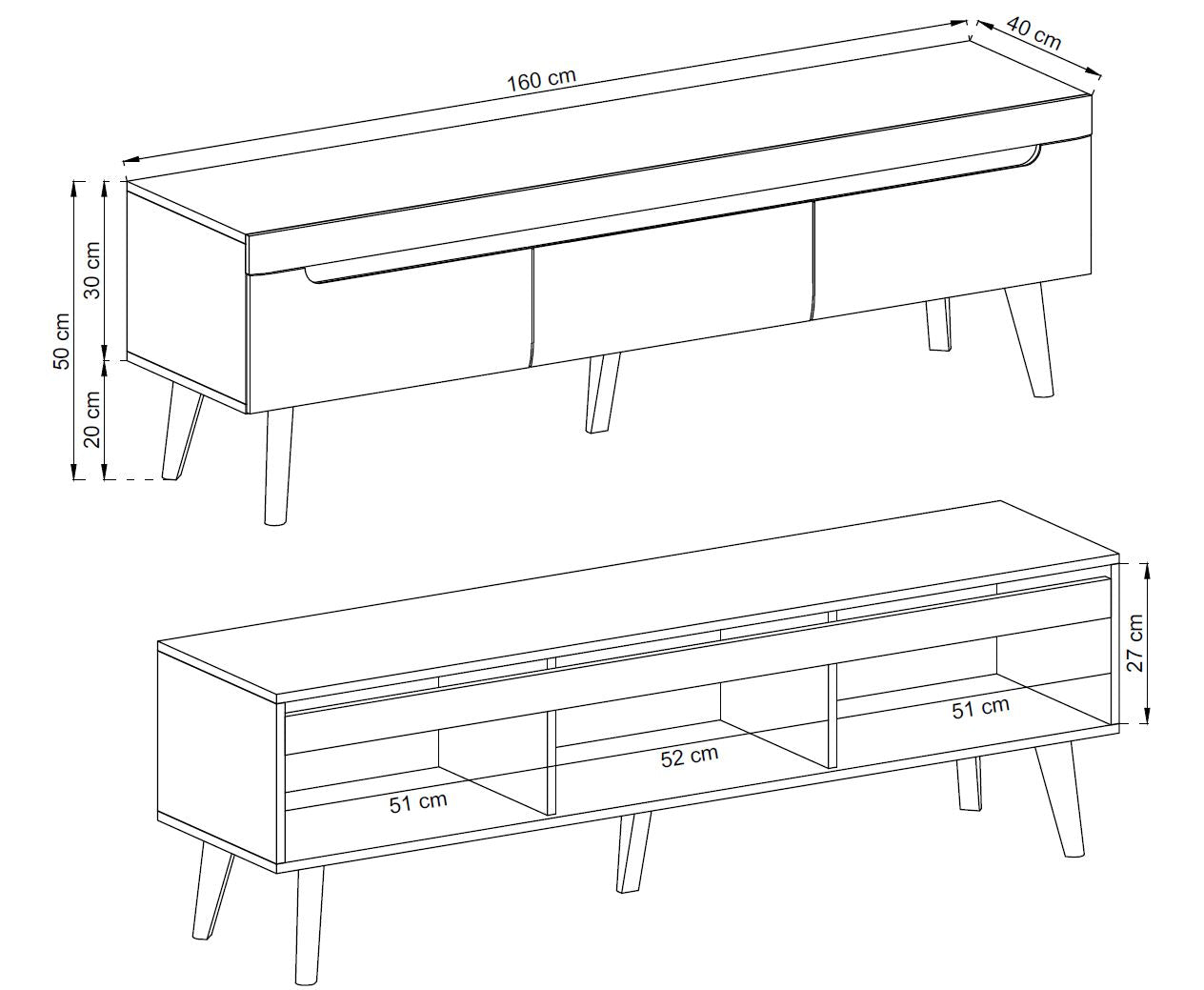 160 cm
40 cm
50 cm
30 cm
20 cm
27 cm
51 cm
52 cm
51 cm