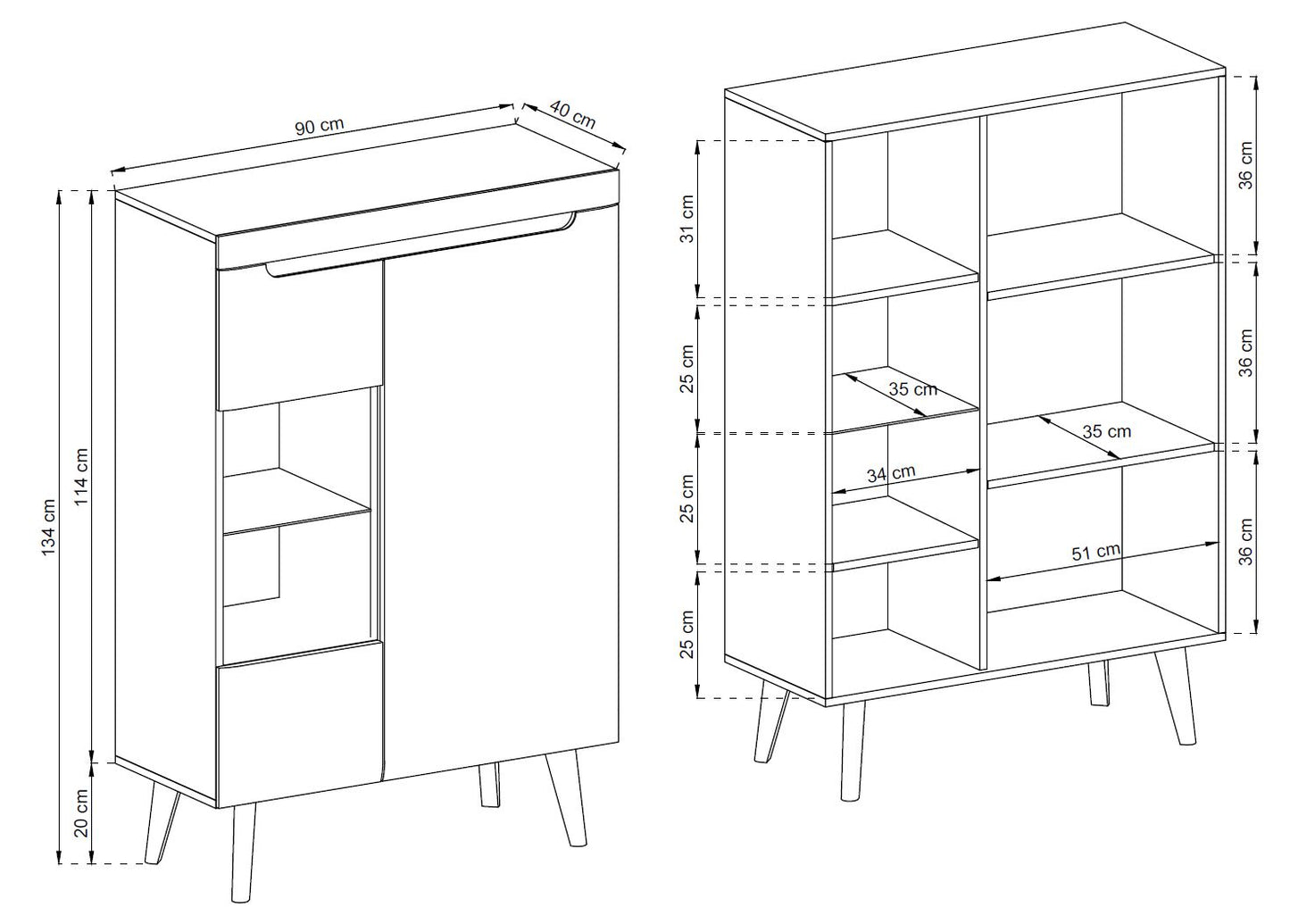 90 cm
40 cm
134 cm
114 cm
20 cm
31 cm
25 cm
25 cm
25 cm
35 cm
34 cm
35 cm
51 cm
36 cm
36 cm
36 cm