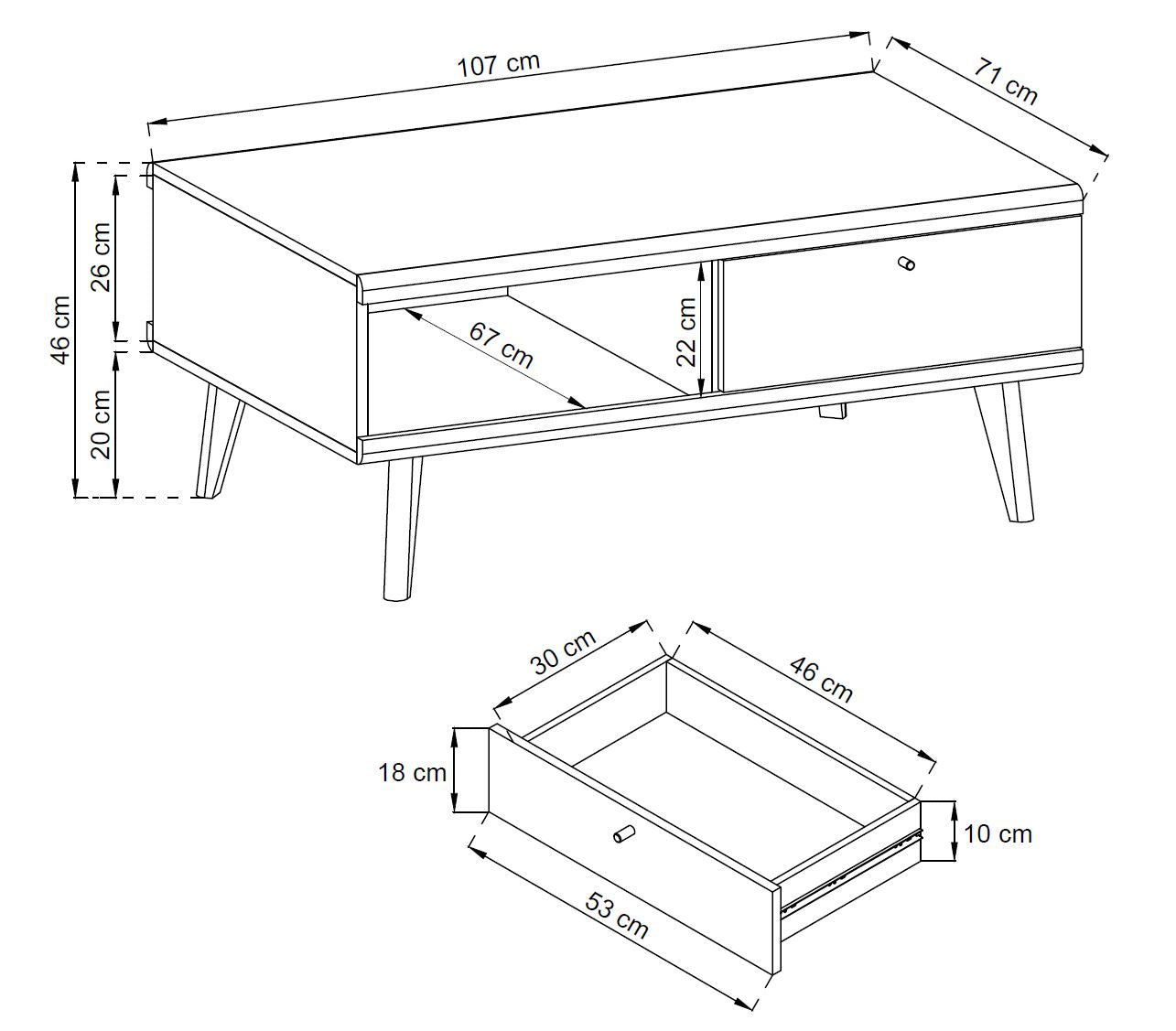 107 cm

71 cm

46 cm

26 cm

20 cm

67 cm

22 cm

30 cm

46 cm

18 cm

10 cm

53 cm