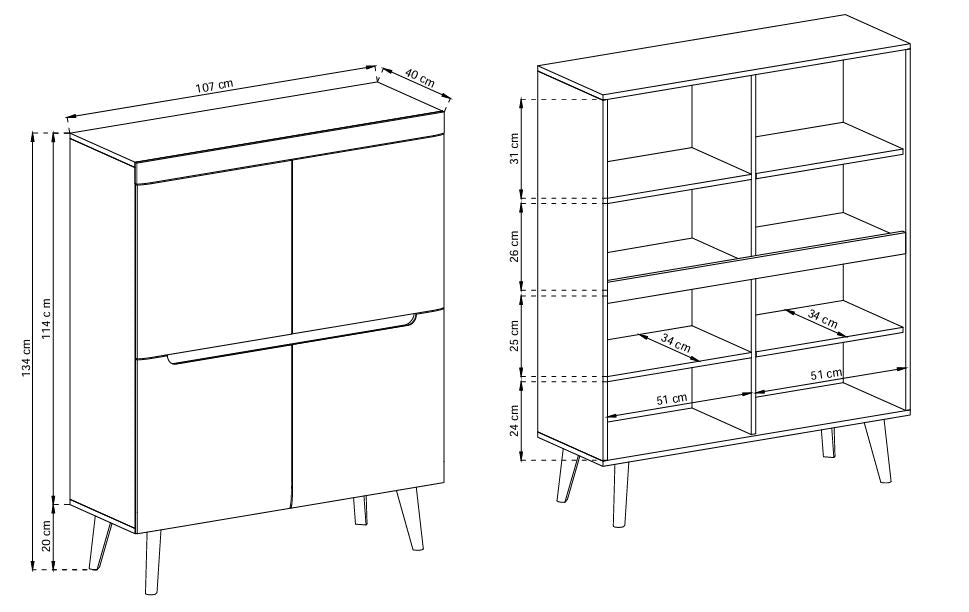 107 cm
40 cm
134 cm
114 c m
20 cm
31 cm
26 cm
25 cm
24 cm
34 cm
34 cm
51 cm
51 cm