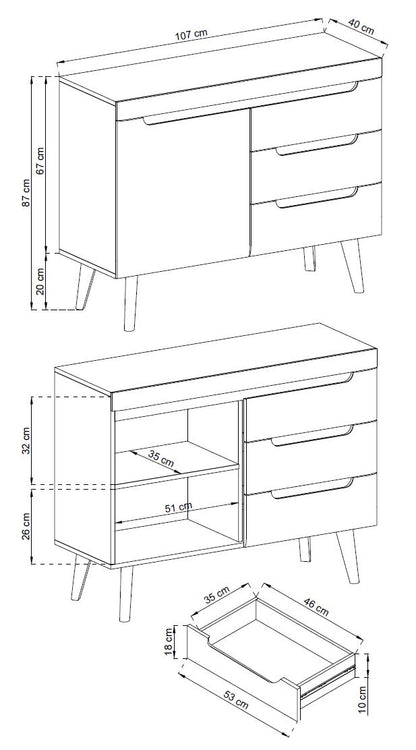 107 cm
40 cm
87 cm
67 cm
20 cm
32 cm
35 cm
51 cm
26 cm
35 cm
46 cm
18 cm
53 cm
10 cm