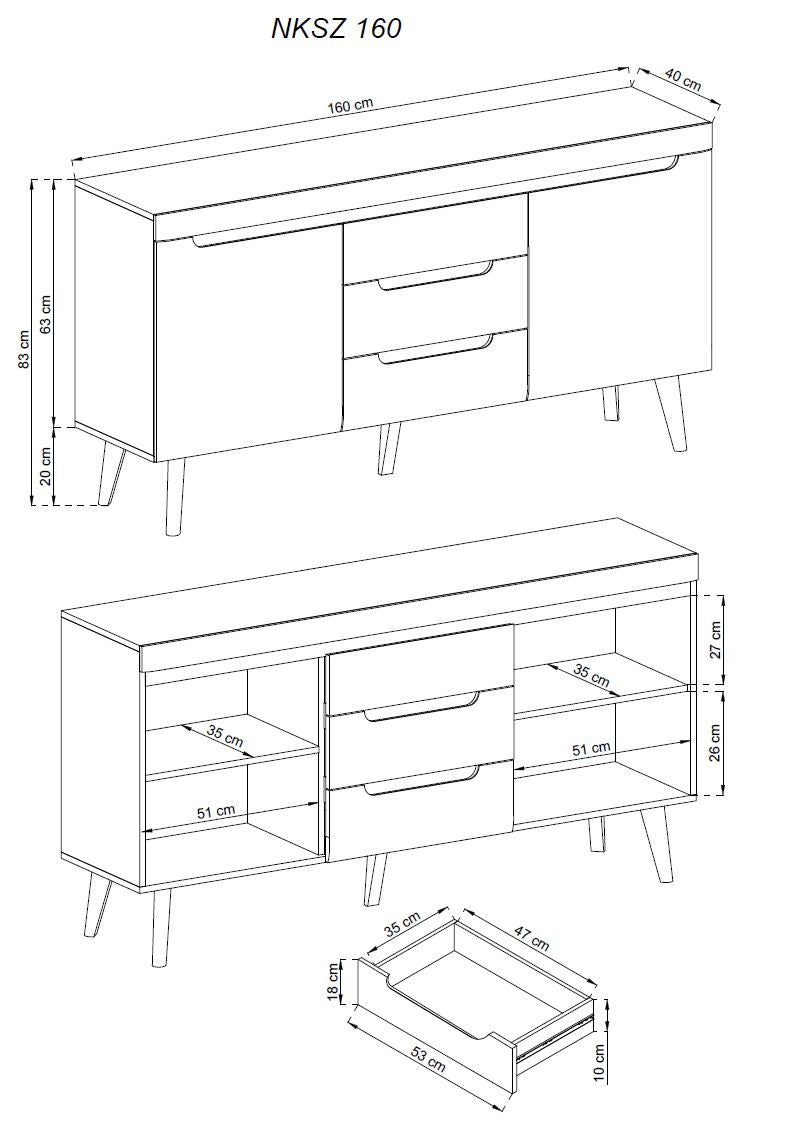 NKSZ 160

160 cm
40 cm
83 cm
63 cm
20 cm

27 cm
35 cm
35 cm
26 cm
51 cm
51 cm

35 cm
47 cm
18 cm
53 cm
10 cm