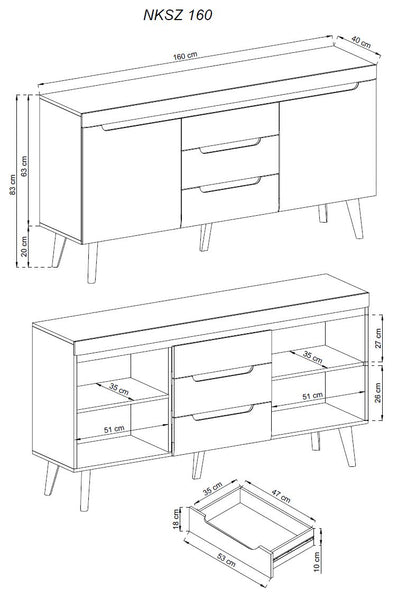 NKSZ 160

160 cm
40 cm
83 cm
63 cm
20 cm

27 cm
35 cm
35 cm
51 cm
26 cm
51 cm

35 cm
47 cm
18 cm
53 cm
10 cm