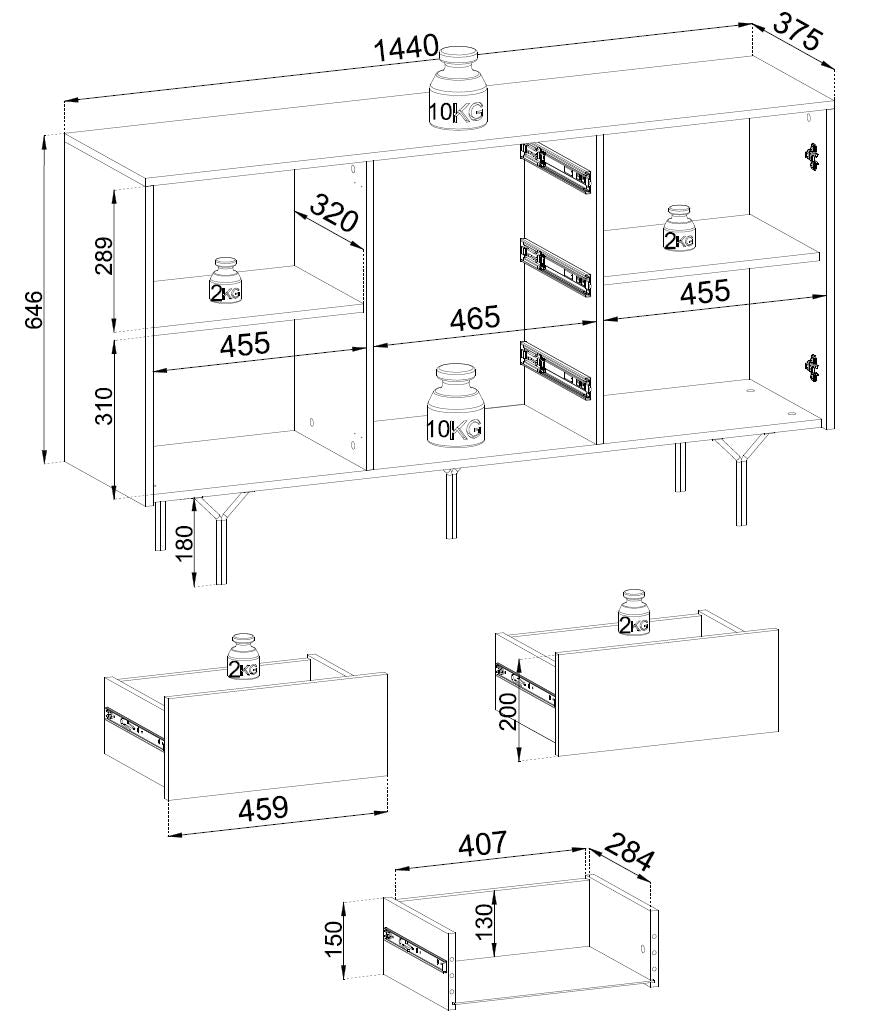 1440
375
10KG
646
289
320
2KG
2KG
455
465
455
310
10KG
180
2KG
2KG
200
459
407
284
150
130