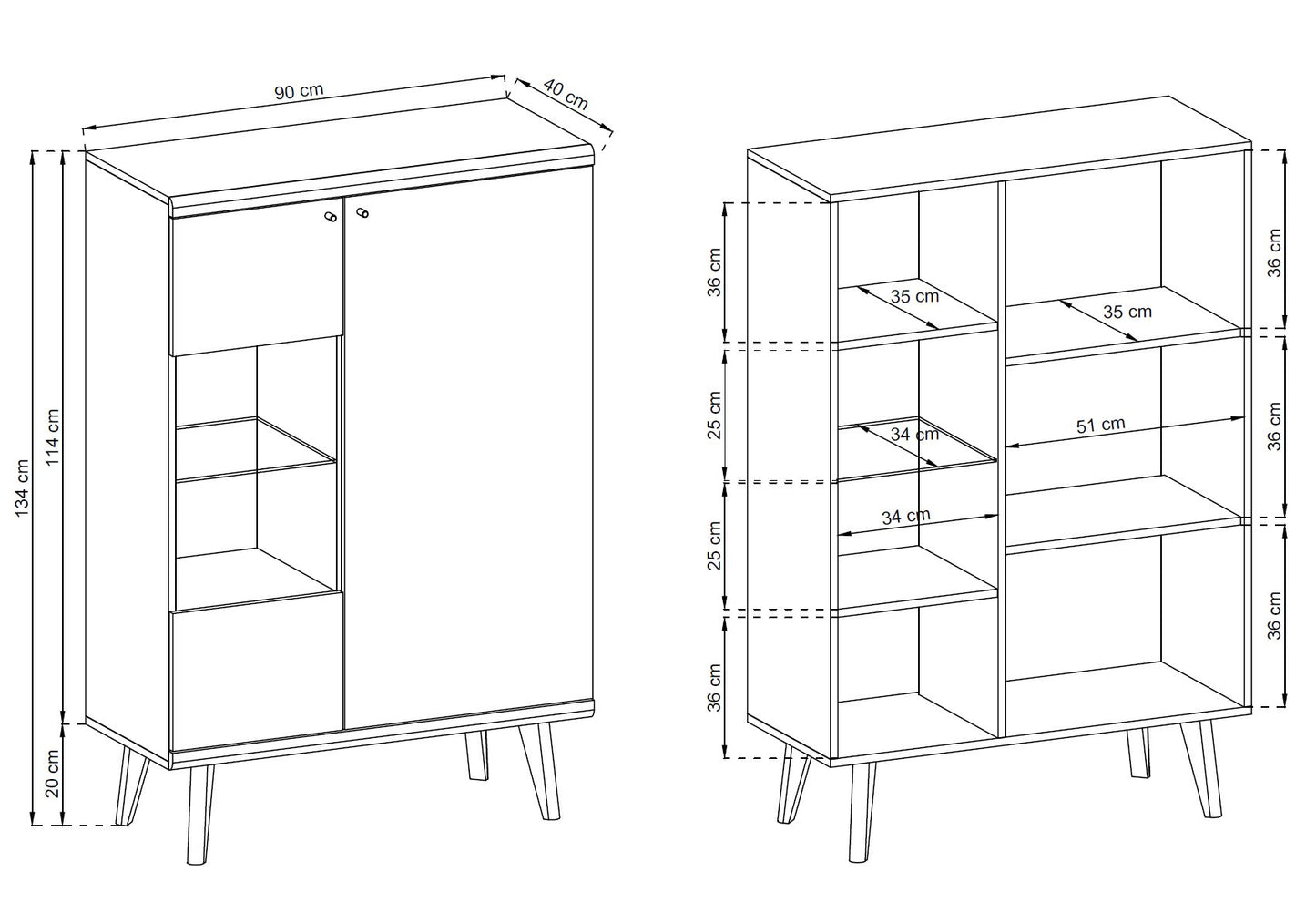 90 cm
40 cm
134 cm
114 cm
20 cm

36 cm
25 cm
25 cm
36 cm
35 cm
34 cm
34 cm
35 cm
51 cm
36 cm
36 cm
36 cm