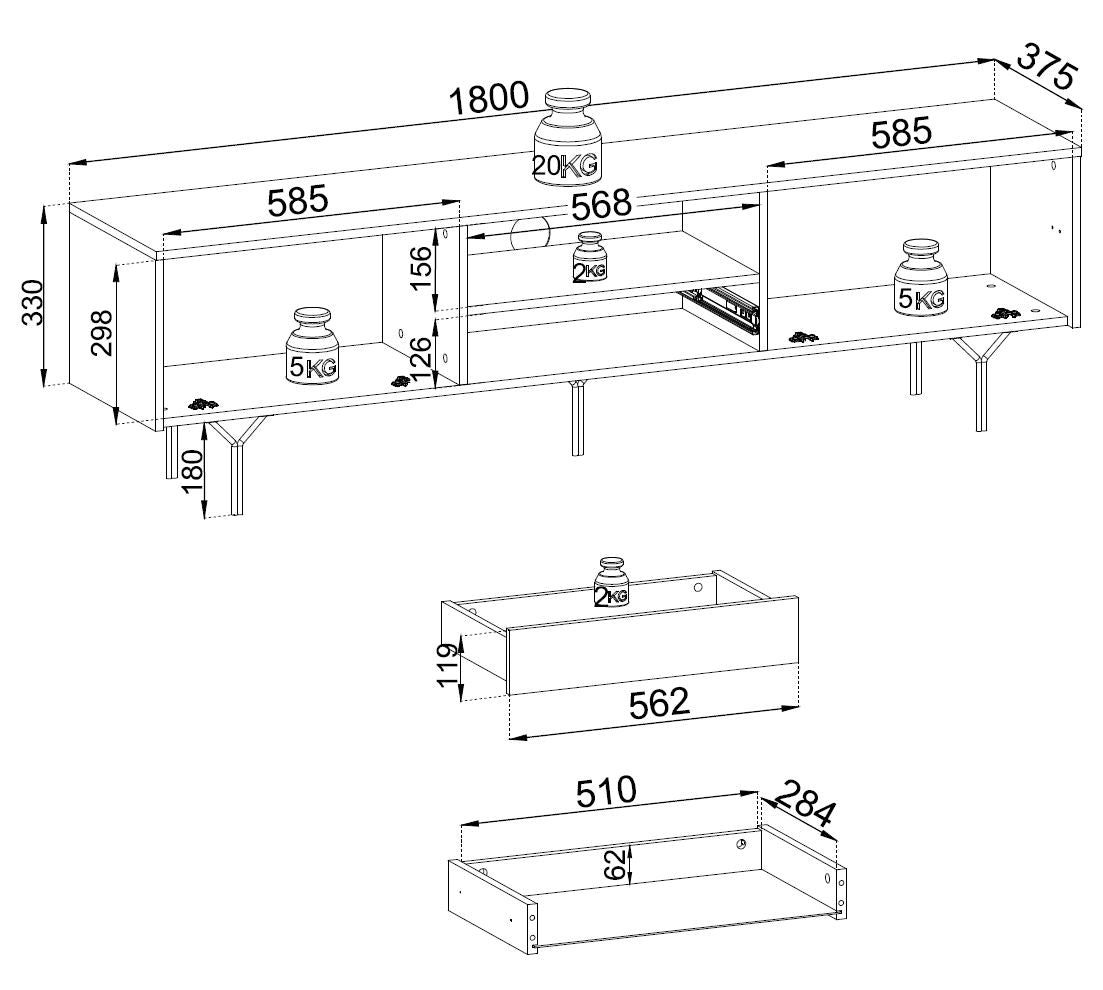 1800
375
20KG
585
585
568
330
298
156
126
2KG
5KG
5KG
180
2KG
119
562
510
284
62