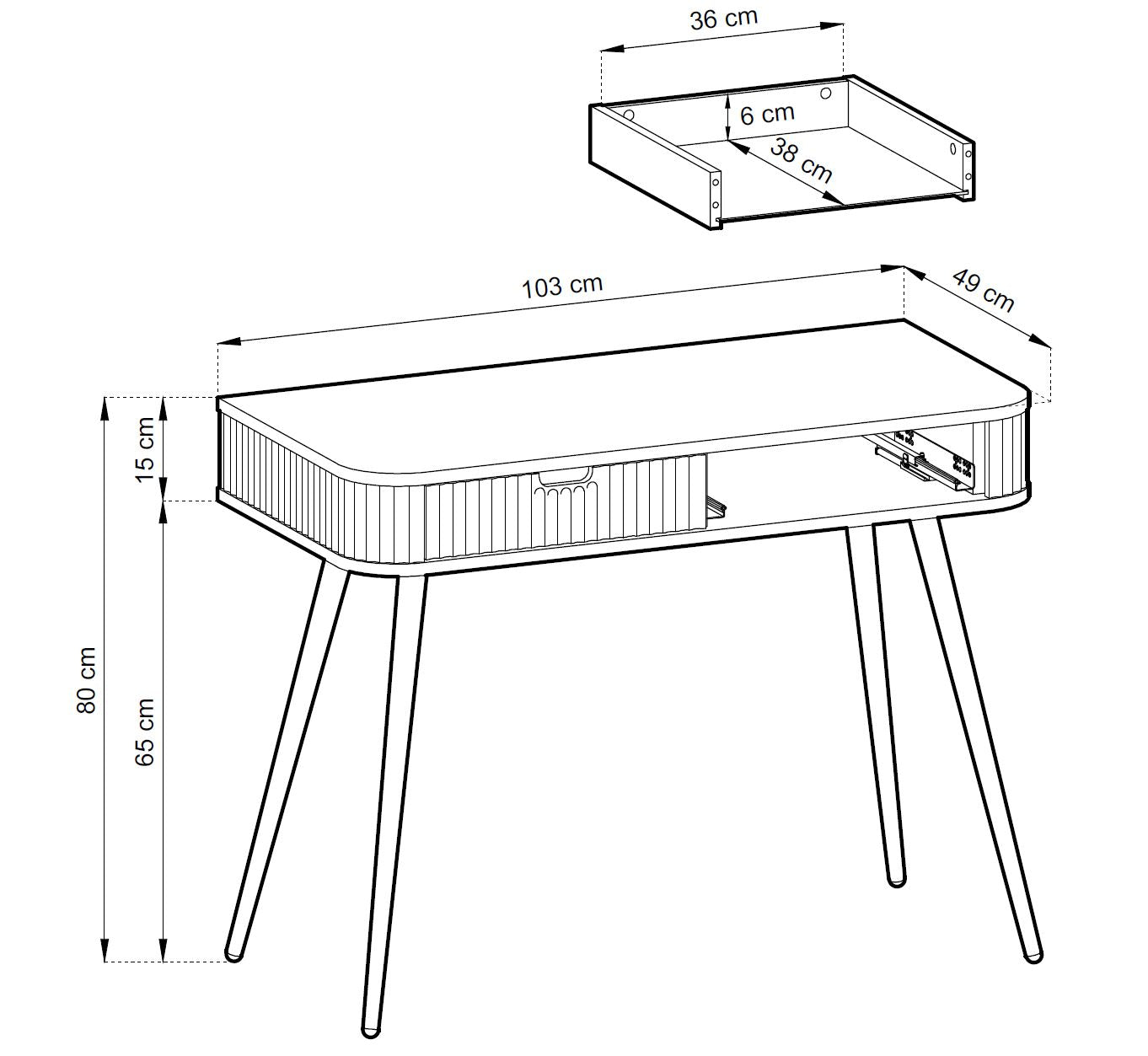 36 cm
6 cm
38 cm
103 cm
49 cm
15 cm
80 cm
65 cm